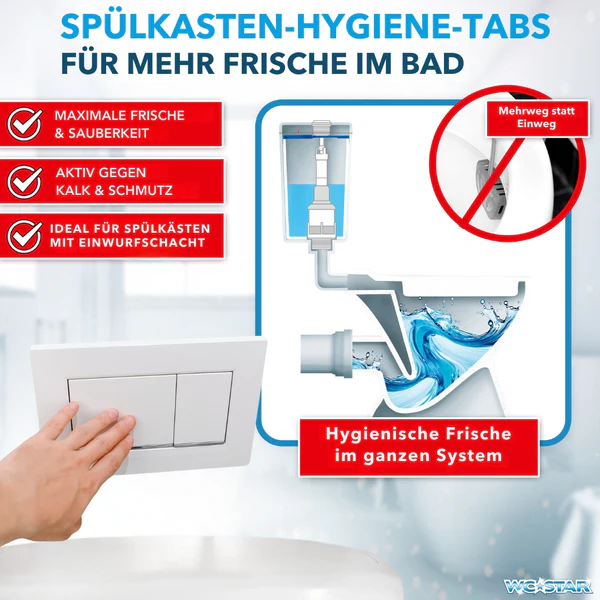 SPÜLKASTEN-HYGIENE-TABS
FÜR MEHR FRISCHE IM BAD

MAXIMALE FRISCHE & SAUBERKEIT

AKTIV GEGEN KALK & SCHMUTZ

IDEAL FÜR SPÜLKÄSTEN MIT EINWURFSCHACHT

Mehrweg statt Einweg

Hygienische Frische im ganzen System

WC STAR